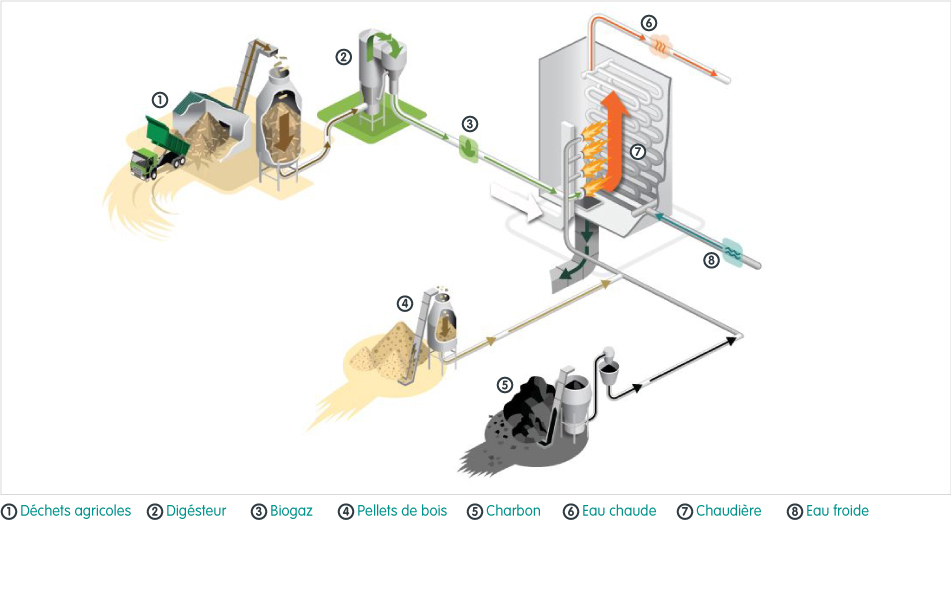 1
2
3
4
5
6
7
8

① Déchets agricoles ② Digésteur ③ Biogaz ④ Pellets de bois ⑤ Charbon ⑥ Eau chaude ⑦ Chaudière ⑧ Eau froide